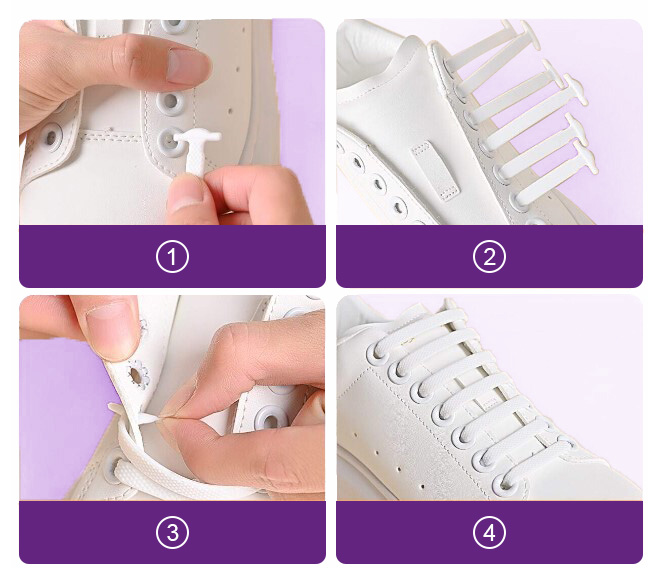 ①

②

③

④